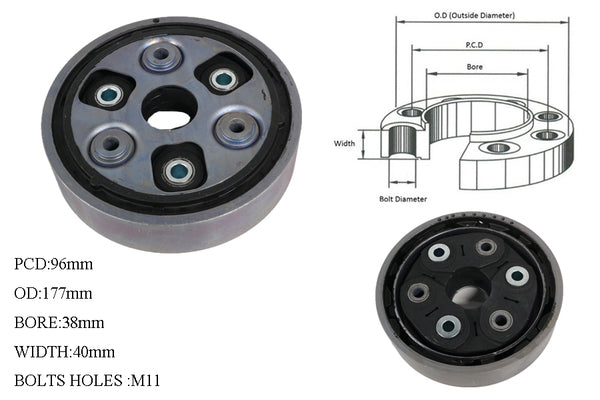 O.D (Outside Diameter)

P.C.D

Bore

Width

Bolt Diameter

PCD:96mm

OD:177mm

BORE:38mm

WIDTH:40mm

BOLTS HOLES :M11